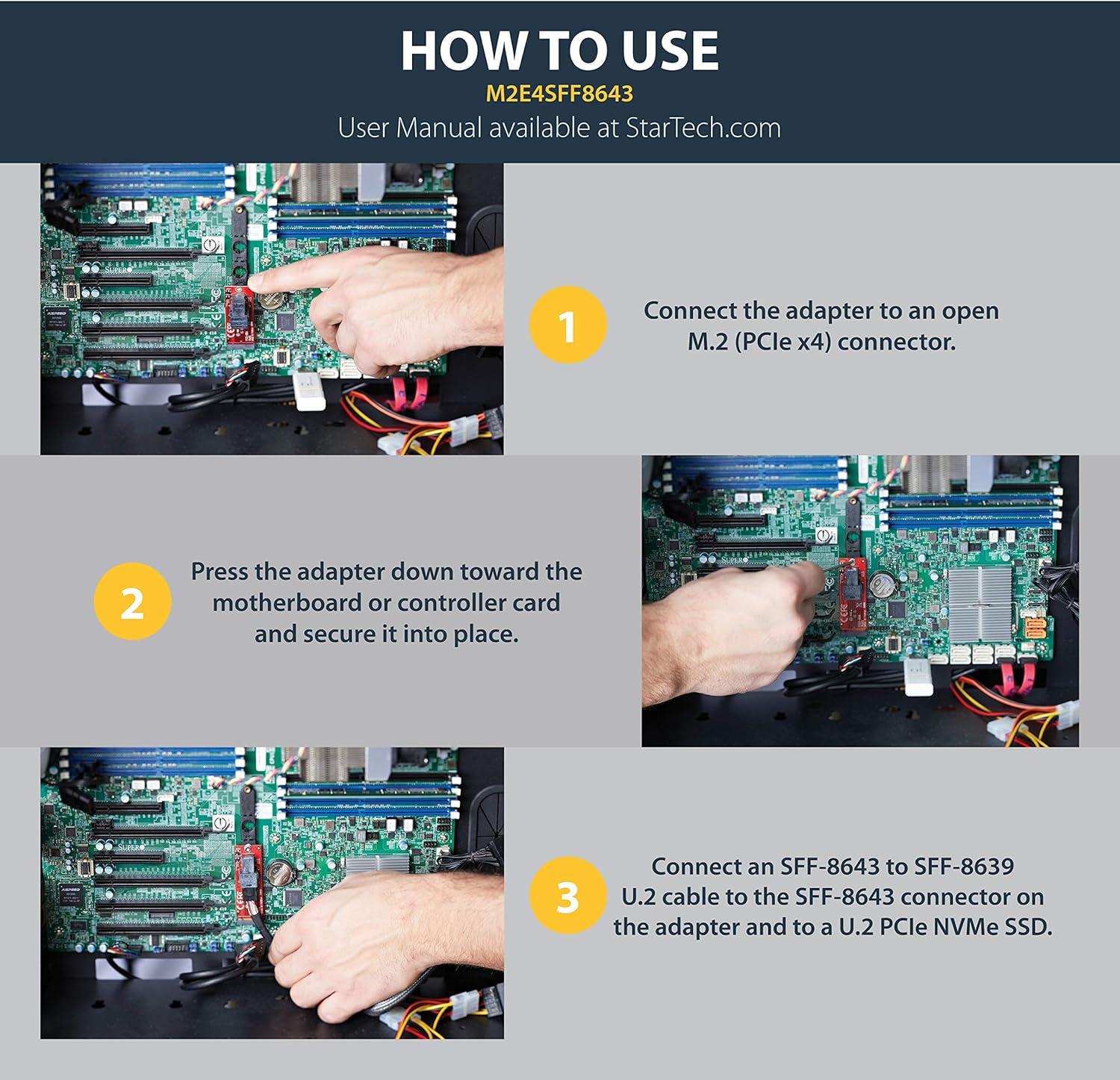 HOW TO USE
M2E4SFF8643
User Manual available at StarTech.com

1
Connect the adapter to an open M.2 (PCIe x4) connector.

2
Press the adapter down toward the motherboard or controller card and secure it into place.

3
Connect an SFF-8643 to SFF-8639 U.2 cable to the SFF-8643 connector on the adapter and to a U.2 PCIe NVMe SSD.