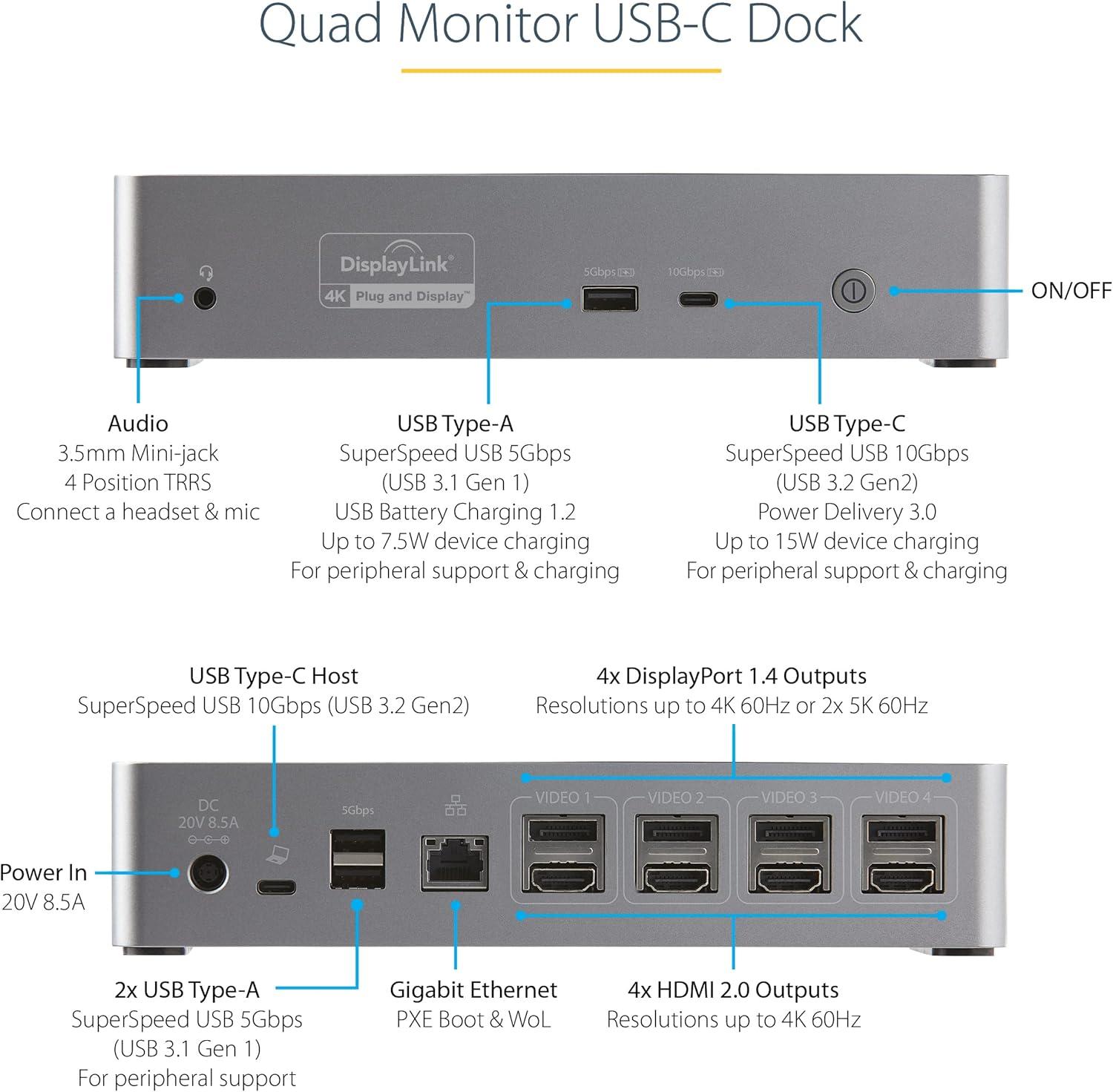 Quad Monitor USB-C Dock

DisplayLink®
4K Plug and Display™

5Gbps

10Gbps

ON/OFF

Audio
3.5mm Mini-jack
4 Position TRRS
Connect a headset & mic

USB Type-A
SuperSpeed USB 5Gbps
(USB 3.1 Gen 1)
USB Battery Charging 1.2
Up to 7.5W device charging
For peripheral support & charging

USB Type-C
SuperSpeed USB 10Gbps
(USB 3.2 Gen2)
Power Delivery 3.0
Up to 15W device charging
For peripheral support & charging

USB Type-C Host
SuperSpeed USB 10Gbps (USB 3.2 Gen2)

4x DisplayPort 1.4 Outputs
Resolutions up to 4K 60Hz or 2x 5K 60Hz

DC
20V 8.5A

5Gbps

VIDEO 1

VIDEO 2

VIDEO 3

VIDEO 4

Power In
20V 8.5A

2x USB Type-A
SuperSpeed USB 5Gbps
(USB 3.1 Gen 1)
For peripheral support

Gigabit Ethernet
PXE Boot & WoL

4x HDMI 2.0 Outputs
Resolutions up to 4K 60Hz