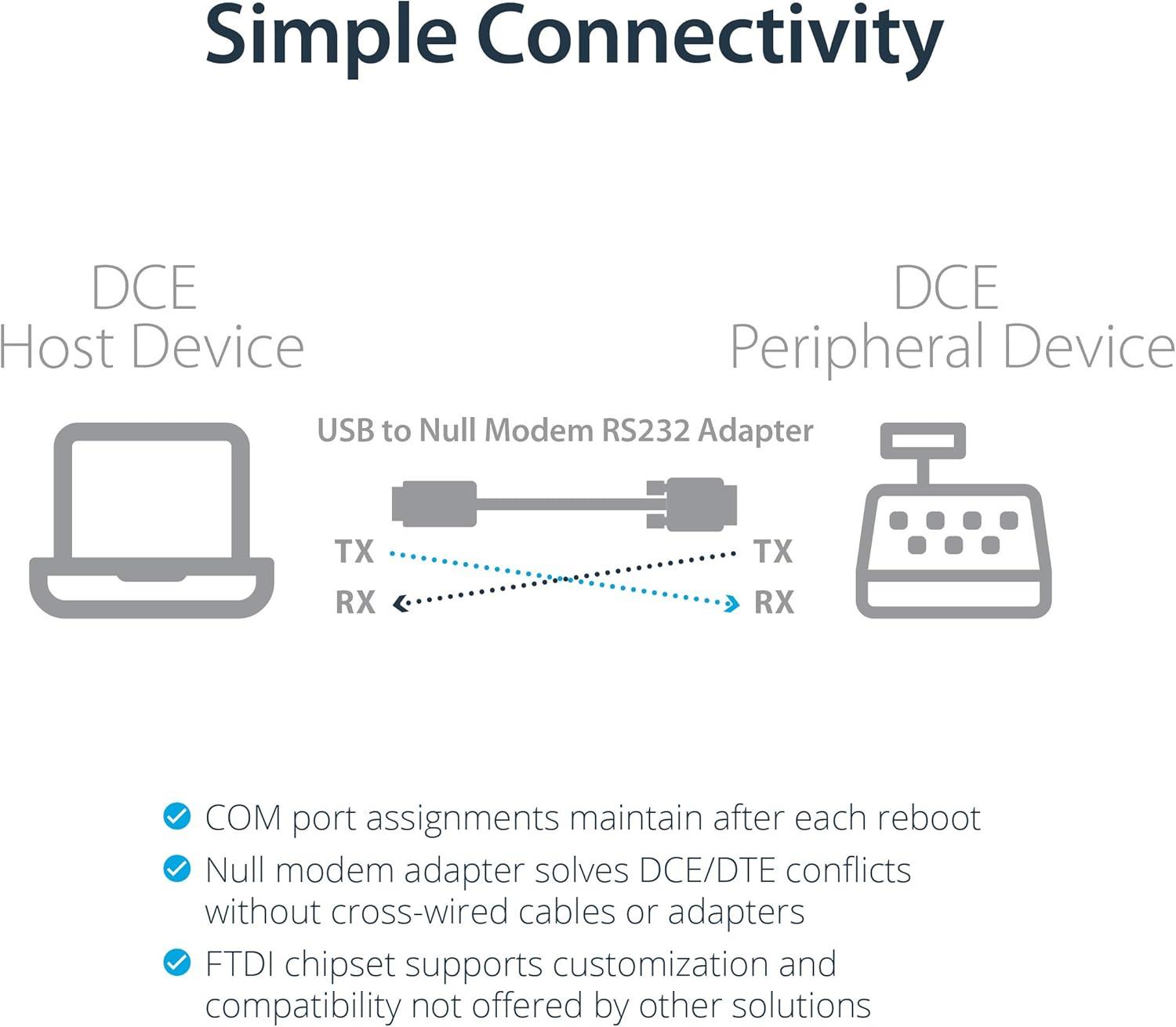 Simple Connectivity

DCE
Host Device

DCE
Peripheral Device

USB to Null Modem RS232 Adapter

TX
RX

TX
RX

COM port assignments maintain after each reboot

Null modem adapter solves DCE/DTE conflicts without cross-wired cables or adapters

FTDI chipset supports customization and compatibility not offered by other solutions